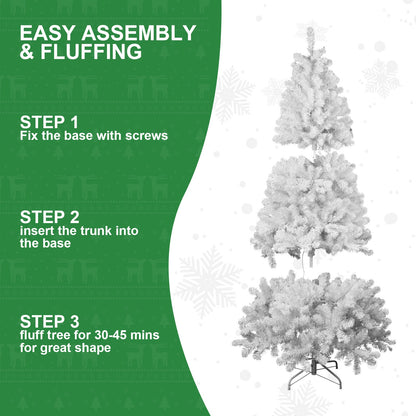 EASY ASSEMBLY & FLUFFING

STEP 1
Fix the base with screws

STEP 2
insert the trunk into the base

STEP 3
fluff tree for 30-45 mins for great shape