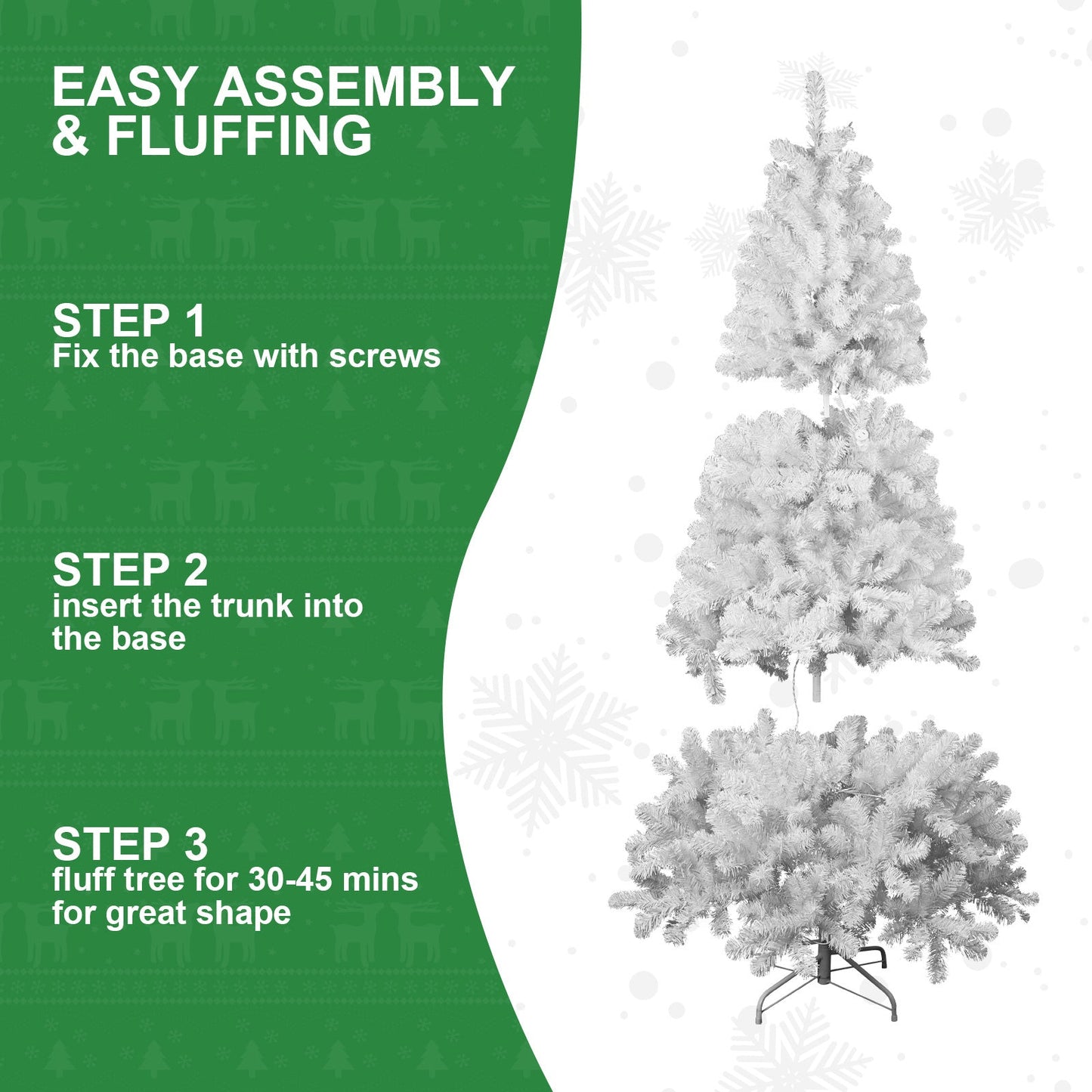 EASY ASSEMBLY & FLUFFING

STEP 1
Fix the base with screws

STEP 2
insert the trunk into the base

STEP 3
fluff tree for 30-45 mins for great shape