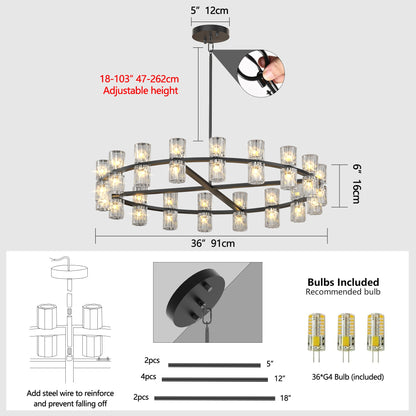 5" 12cm

18-103" 47-262cm
Adjustable height

6" 16cm

36" 91cm

Add steel wire to reinforce and prevent falling off

2pcs 5"

4pcs 12"

2pcs 18"

Bulbs Included
Recommended bulb

36*G4 Bulb (included)