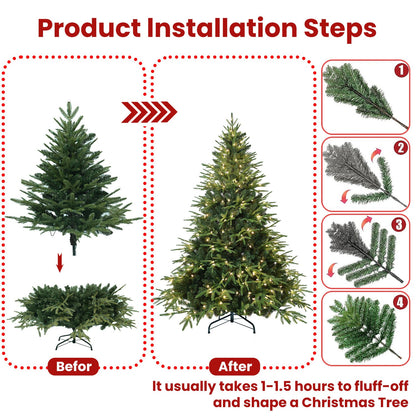 Product Installation Steps

1

2

3

4

Befor

After

It usually takes 1-1.5 hours to fluff-off and shape a Christmas Tree