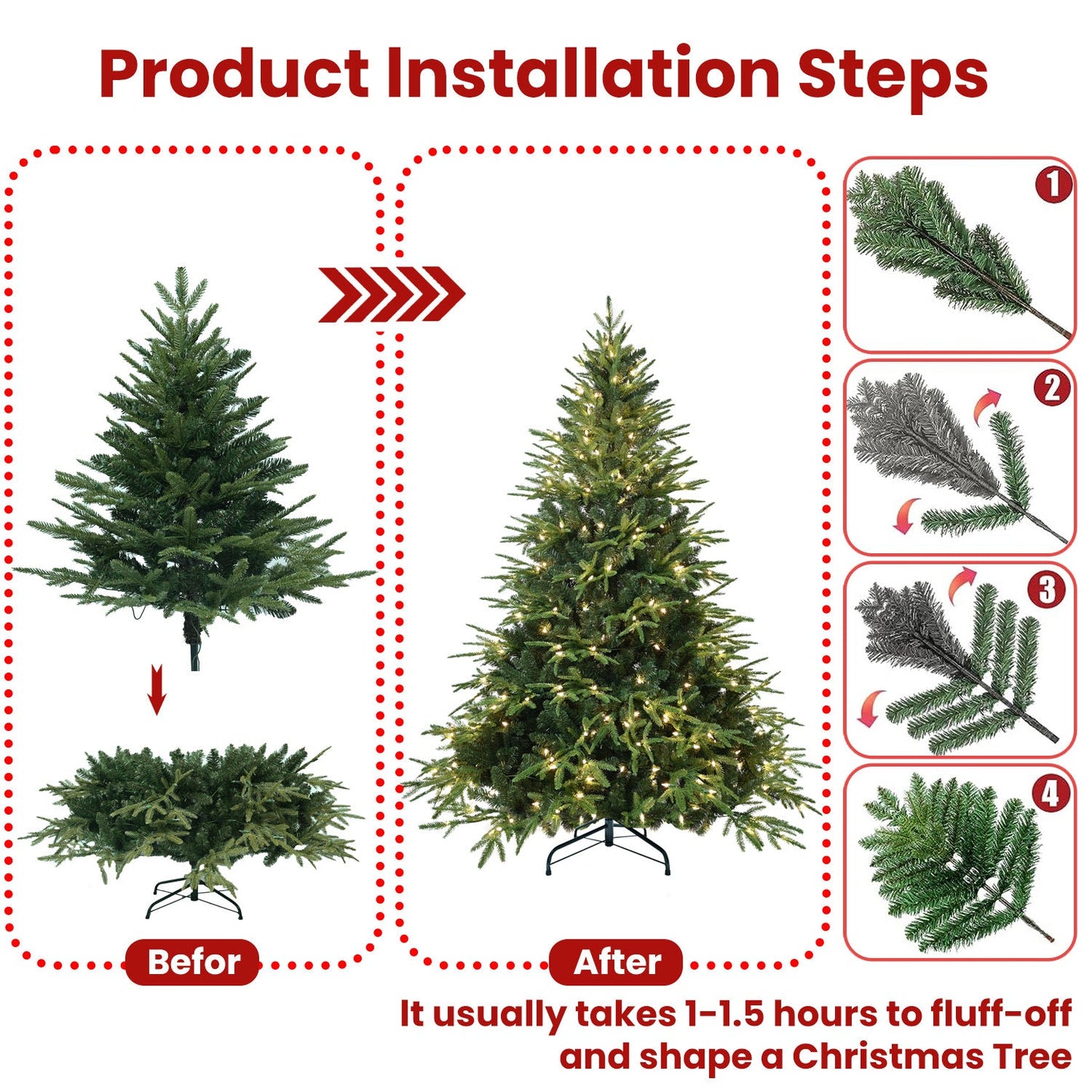 Product Installation Steps

1

2

3

4

Befor

After

It usually takes 1-1.5 hours to fluff-off and shape a Christmas Tree