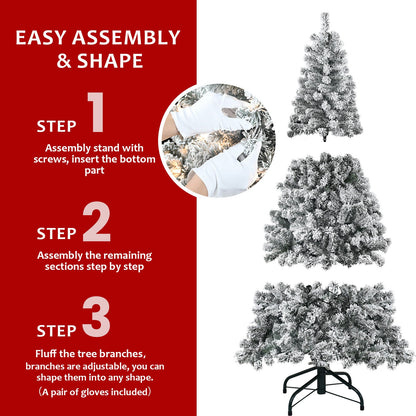 EASY ASSEMBLY & SHAPE

STEP 1

Assembly stand with screws, insert the bottom part

STEP 2

Assembly the remaining sections step by step

STEP 3

Fluff the tree branches, branches are adjustable, you can shape them into any shape.
（A pair of gloves included）