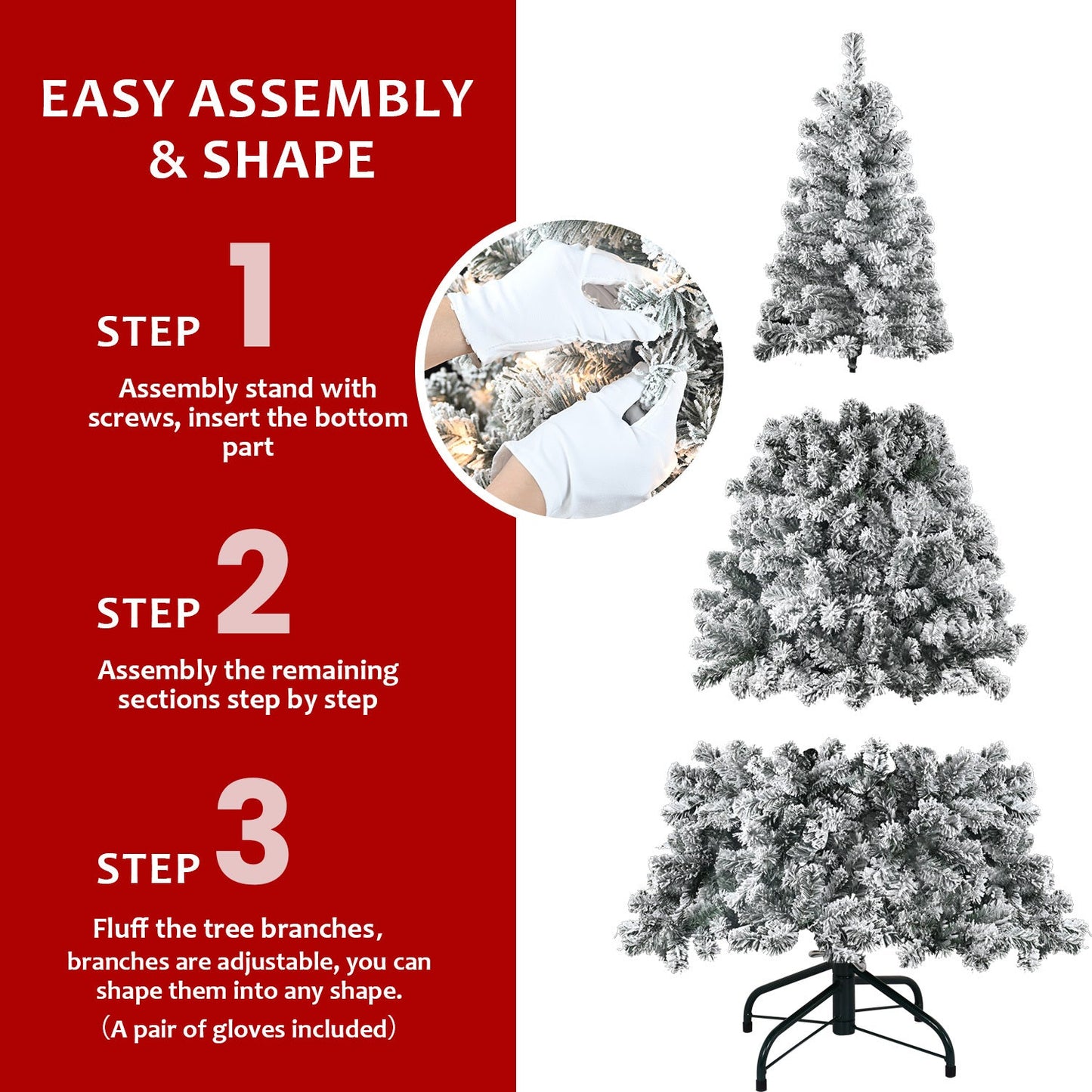 EASY ASSEMBLY & SHAPE

STEP 1

Assembly stand with screws, insert the bottom part

STEP 2

Assembly the remaining sections step by step

STEP 3

Fluff the tree branches, branches are adjustable, you can shape them into any shape.

（A pair of gloves included）