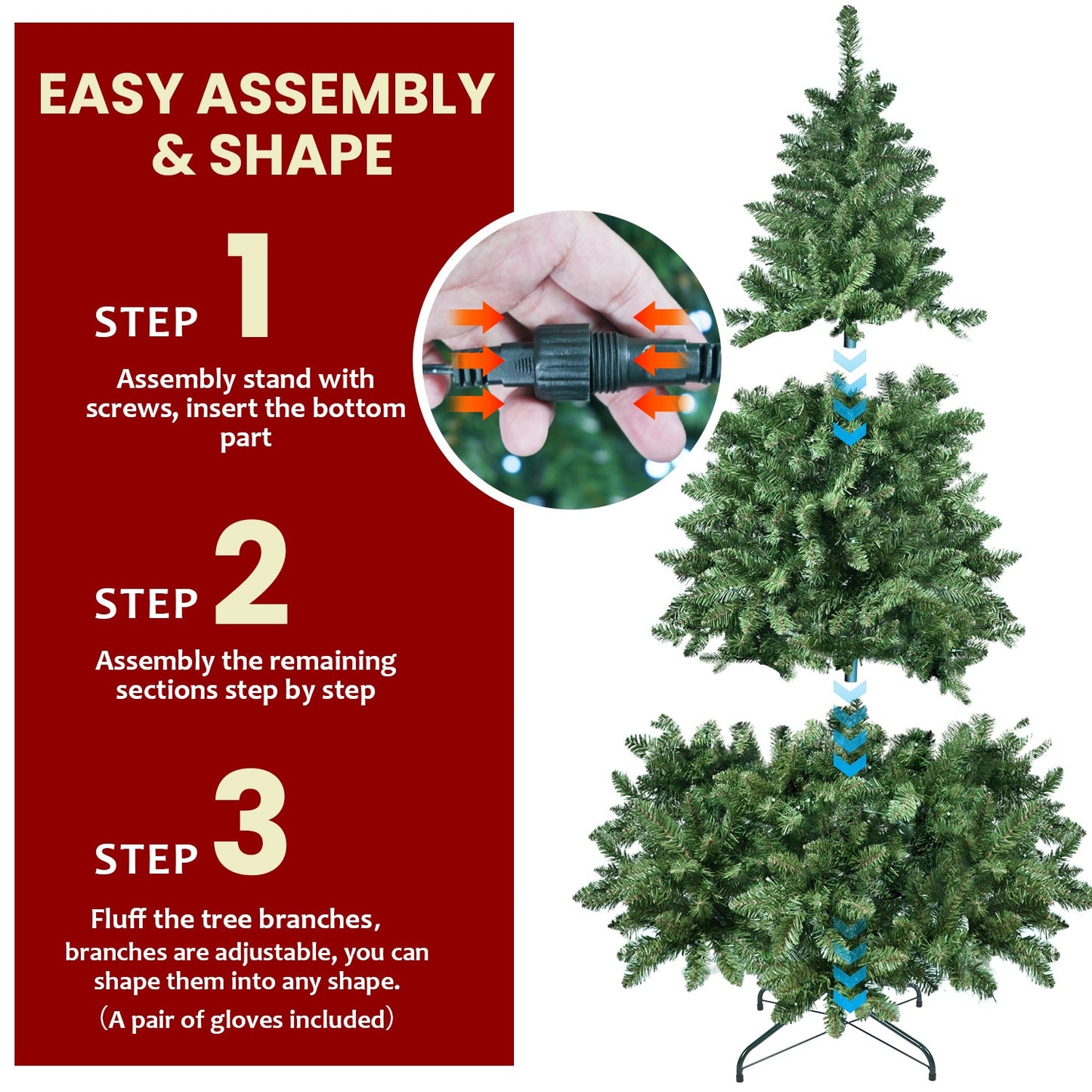 EASY ASSEMBLY & SHAPE

STEP 1

Assembly stand with screws, insert the bottom part

STEP 2

Assembly the remaining sections step by step

STEP 3

Fluff the tree branches, branches are adjustable, you can shape them into any shape.
（A pair of gloves included）