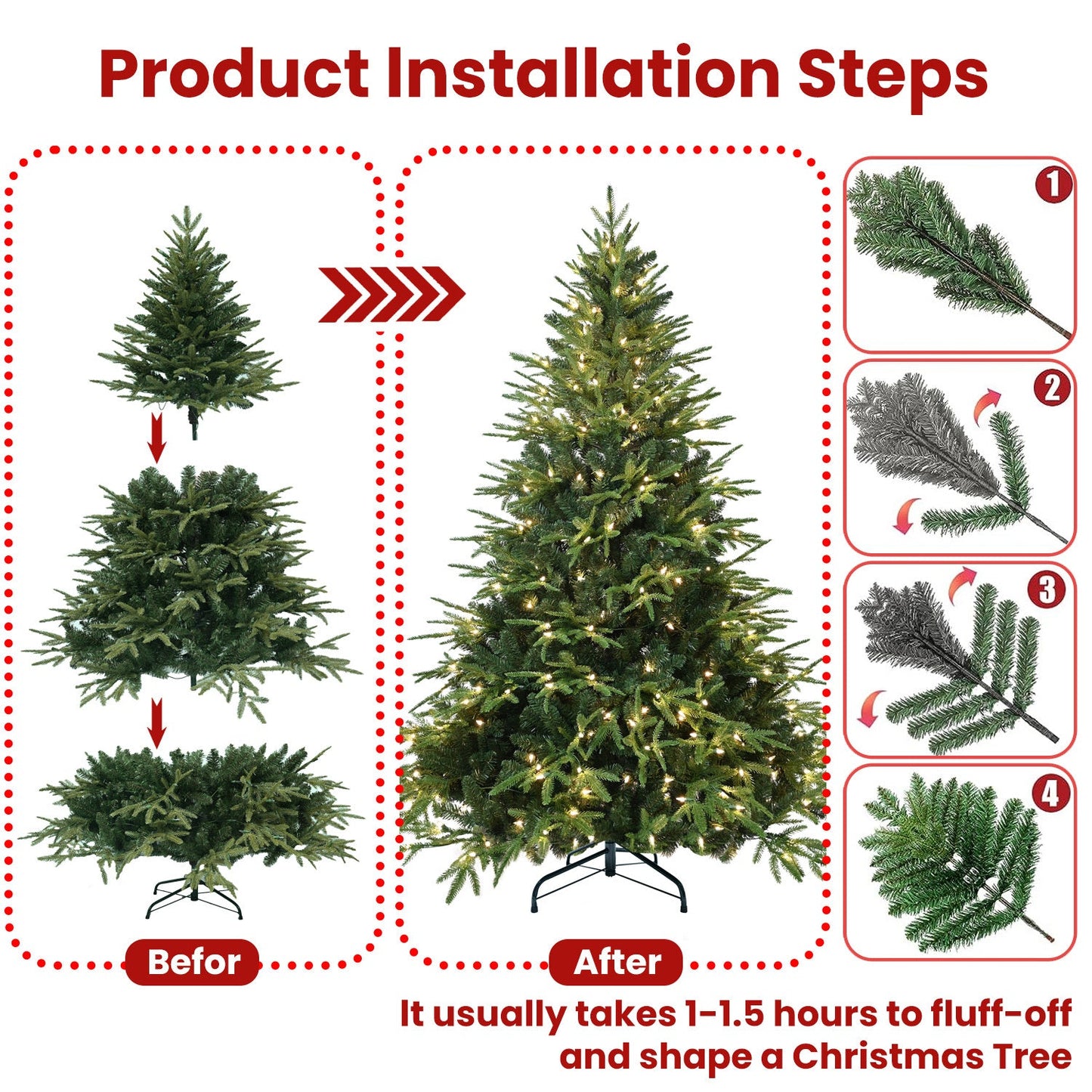 Product Installation Steps

1

2

3

4

Befor

After

It usually takes 1-1.5 hours to fluff-off and shape a Christmas Tree