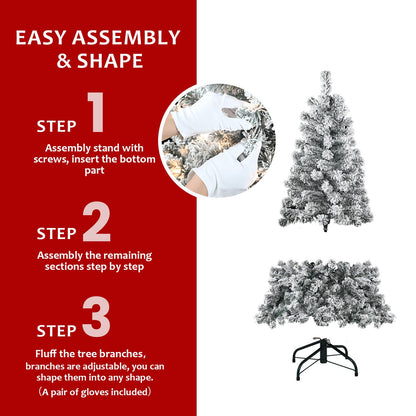 EASY ASSEMBLY & SHAPE

STEP 1

Assembly stand with screws, insert the bottom part

STEP 2

Assembly the remaining sections step by step

STEP 3

Fluff the tree branches, branches are adjustable, you can shape them into any shape.
（A pair of gloves included）