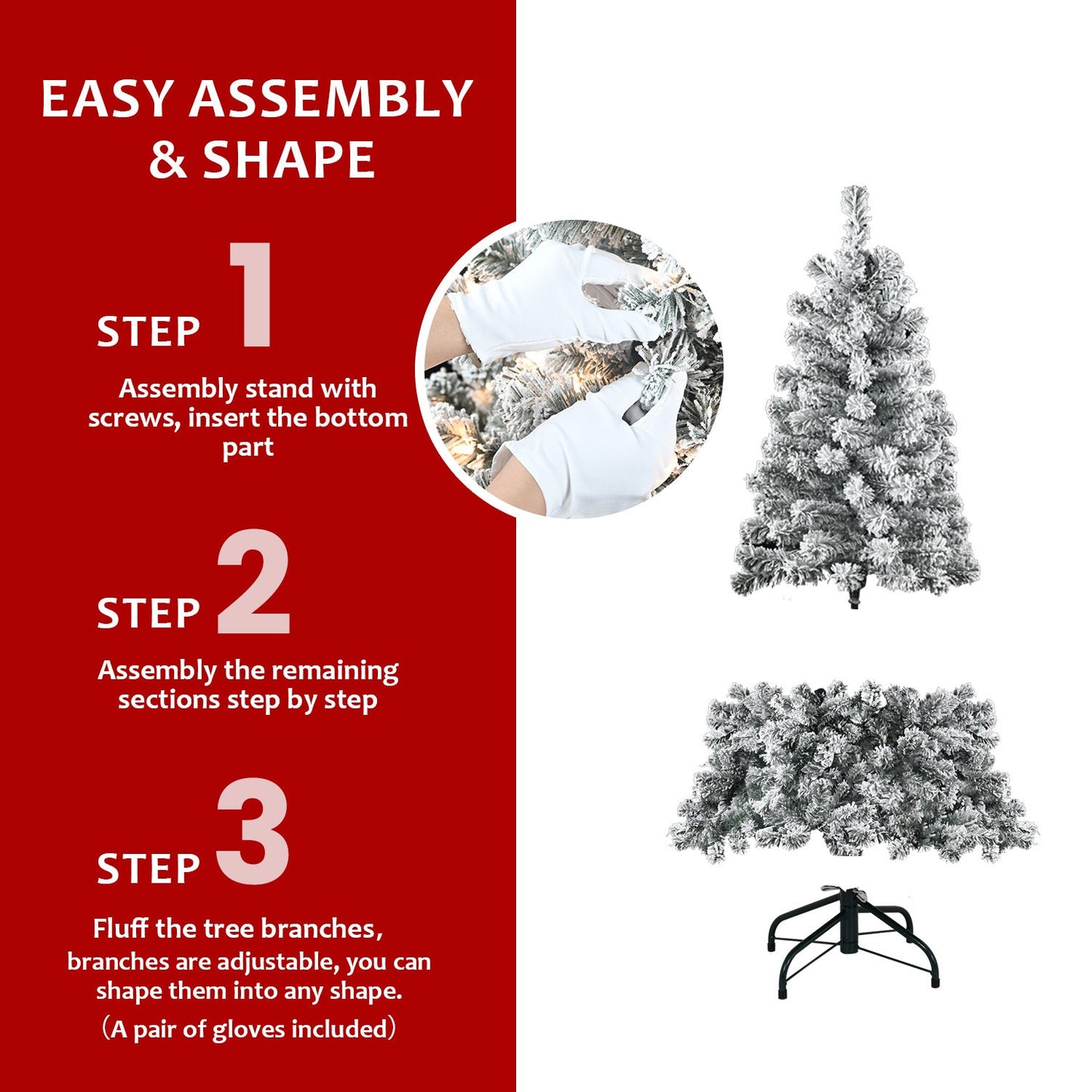 EASY ASSEMBLY & SHAPE

STEP 1

Assembly stand with screws, insert the bottom part

STEP 2

Assembly the remaining sections step by step

STEP 3

Fluff the tree branches, branches are adjustable, you can shape them into any shape.

（A pair of gloves included）