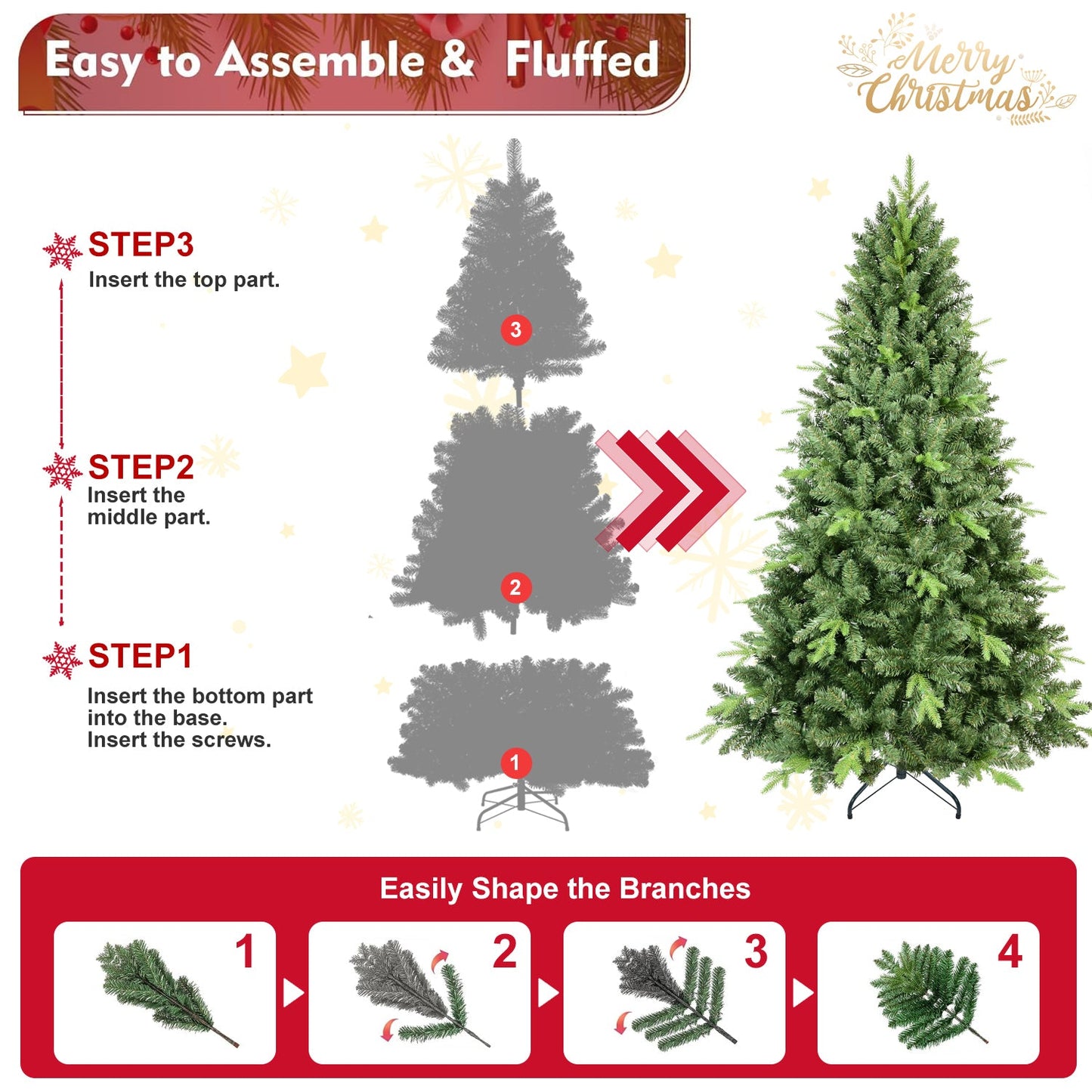 Easy to Assemble & Fluffed

Merry Christmas

STEP3
Insert the top part.

STEP2
Insert the middle part.

STEP1
Insert the bottom part into the base. Insert the screws.

3

2

1

Easily Shape the Branches

1

2

3

4