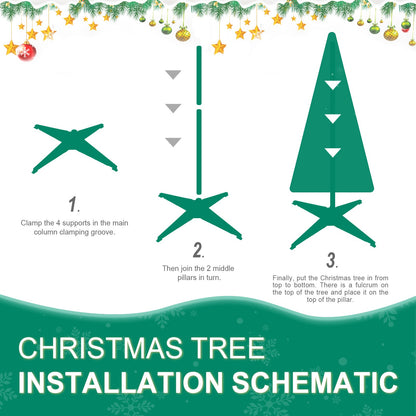 1.

Clamp the 4 supports in the main column clamping groove.

2.

Then join the 2 middle pillars in turn.

3.

Finally, put the Christmas tree in from top to bottom. There is a fulcrum on the top of the tree and place it on the top of the pillar.

CHRISTMAS TREE
INSTALLATION SCHEMATIC