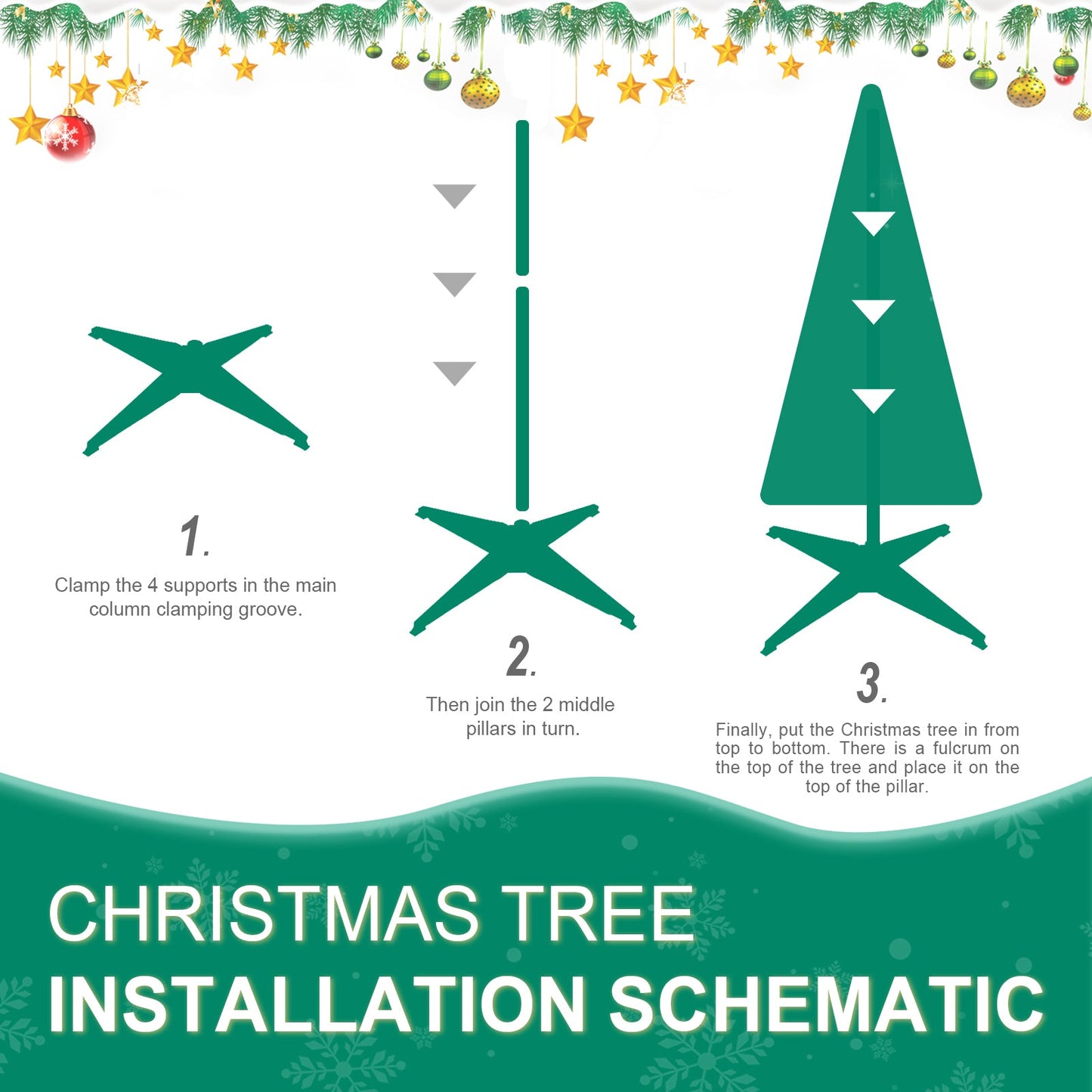 1.

Clamp the 4 supports in the main column clamping groove.

2.

Then join the 2 middle pillars in turn.

3.

Finally, put the Christmas tree in from top to bottom. There is a fulcrum on the top of the tree and place it on the top of the pillar.

CHRISTMAS TREE
INSTALLATION SCHEMATIC