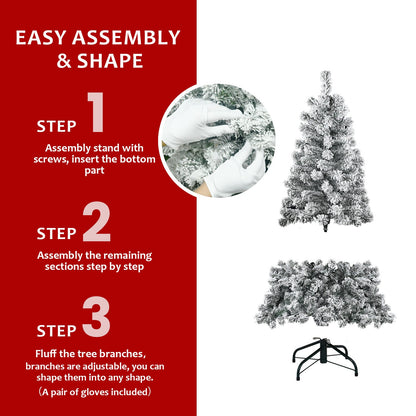 EASY ASSEMBLY & SHAPE

STEP 1

Assembly stand with screws, insert the bottom part

STEP 2

Assembly the remaining sections step by step

STEP 3

Fluff the tree branches, branches are adjustable, you can shape them into any shape.
（A pair of gloves included）