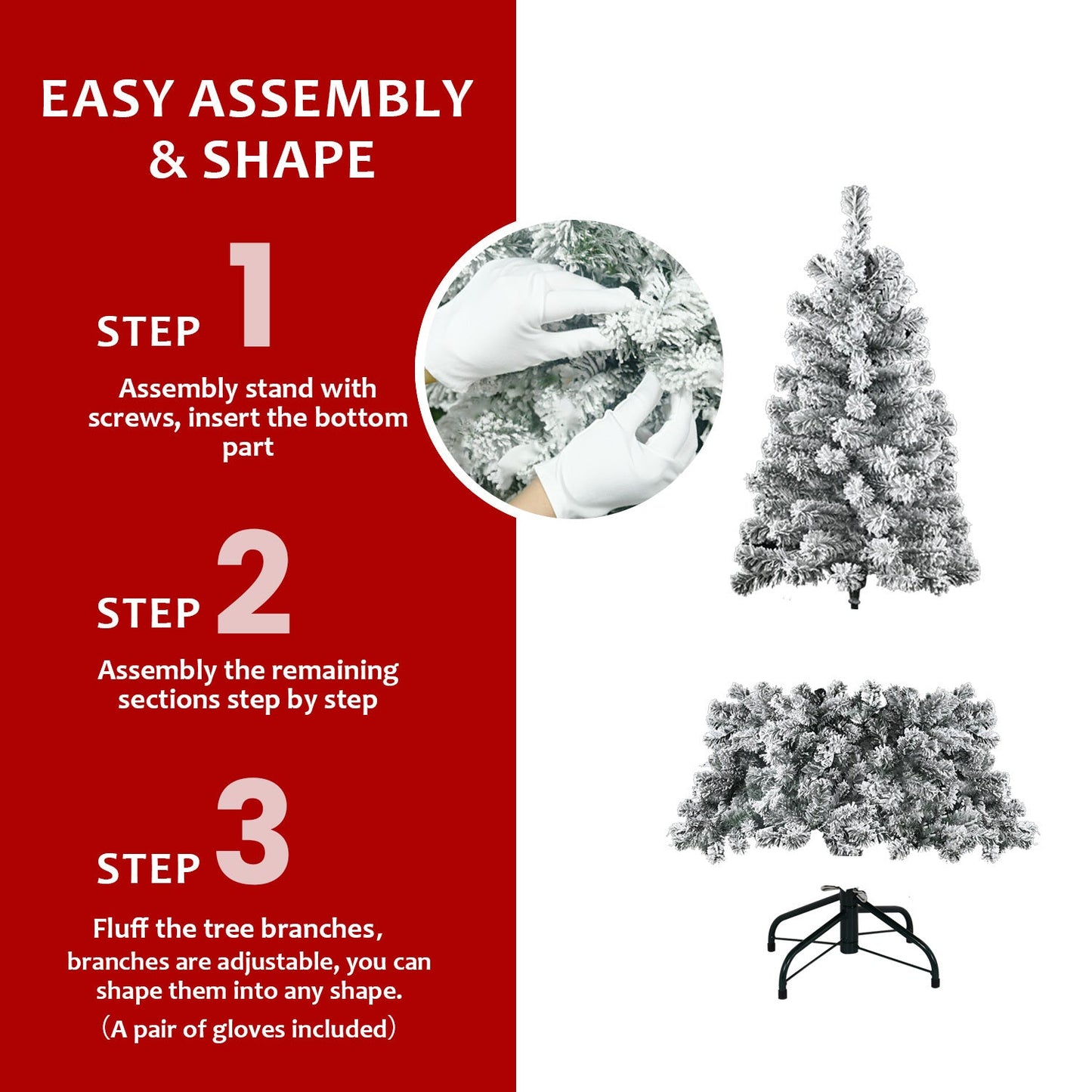 EASY ASSEMBLY & SHAPE

STEP 1

Assembly stand with screws, insert the bottom part

STEP 2

Assembly the remaining sections step by step

STEP 3

Fluff the tree branches, branches are adjustable, you can shape them into any shape.

(A pair of gloves included)