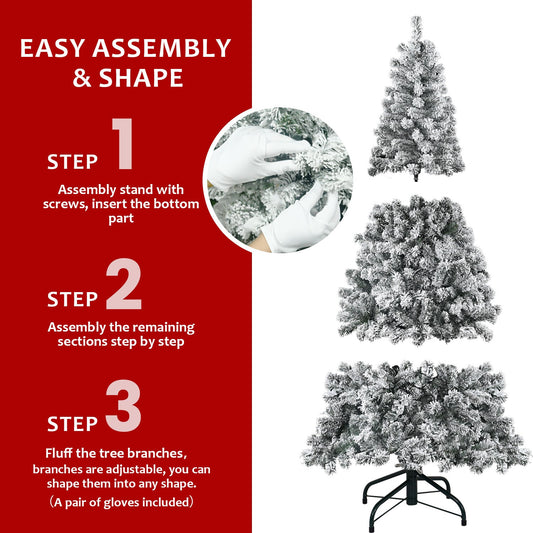 EASY ASSEMBLY & SHAPE

STEP 1

Assembly stand with screws, insert the bottom part

STEP 2

Assembly the remaining sections step by step

STEP 3

Fluff the tree branches, branches are adjustable, you can shape them into any shape.
（A pair of gloves included）